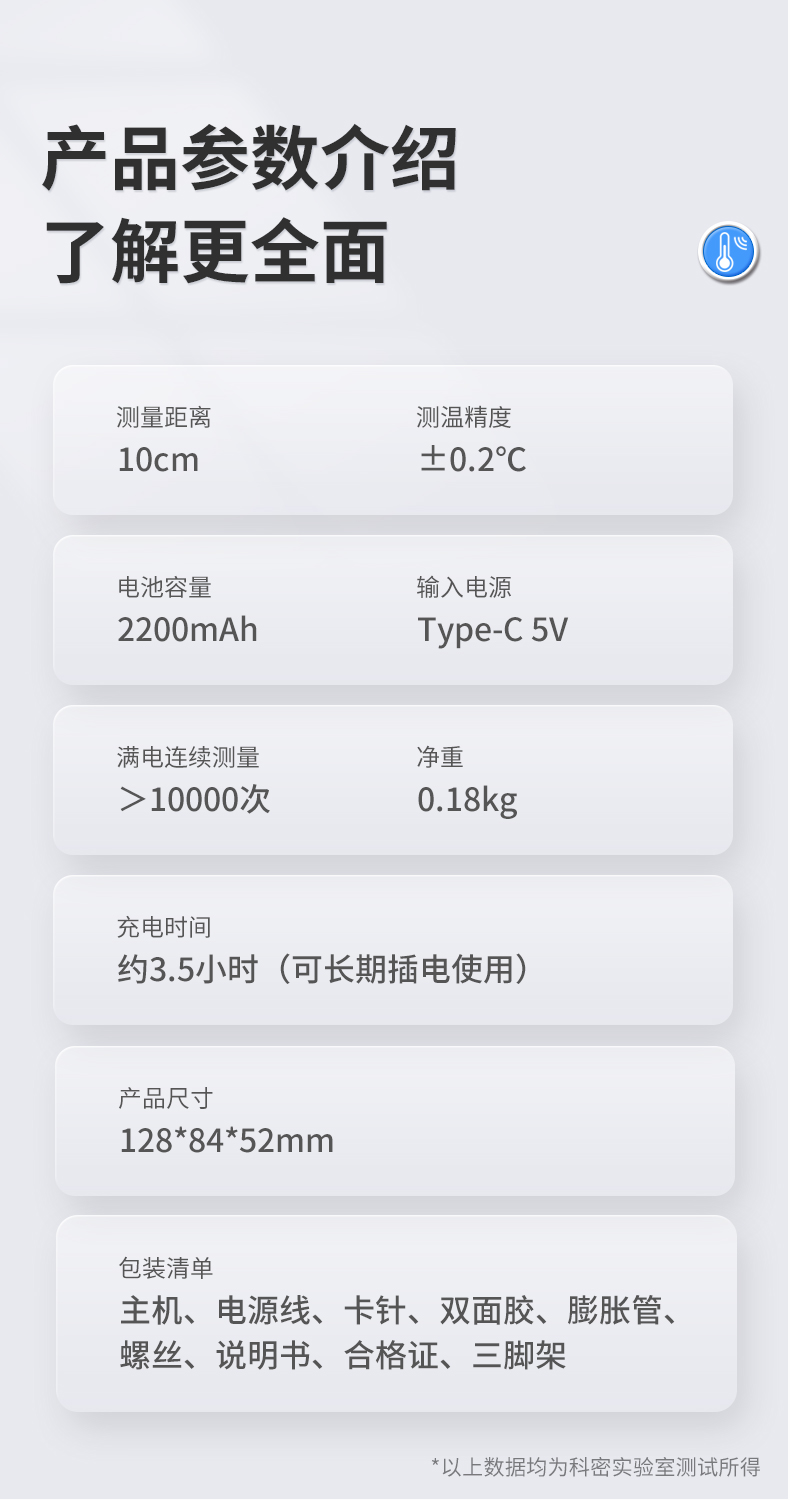 产品参数介绍
了解更全面

测量距离
10cm

测温精度
±0.2℃

电池容量
2200mAh

输入电源
Type-C 5V

满电连续测量
＞10000次

净重
0.18kg

充电时间
约3.5小时（可长期插电使用）

产品尺寸
128*84*52mm

包装清单
主机、电源线、卡针、双面胶、膨胀管、螺丝、说明书、合格证、三脚架

*以上数据均为科密实验室测试所得