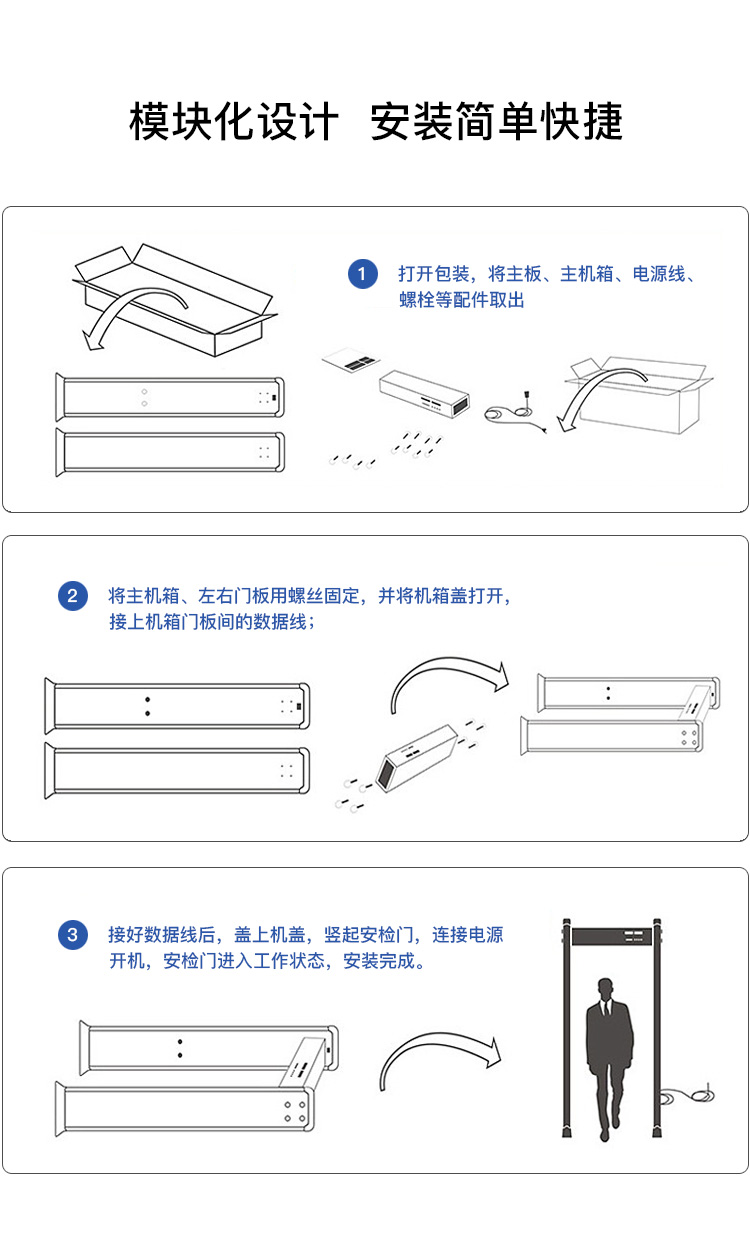 模块化设计 安装简单快捷

1 打开包装，将主板、主机箱、电源线、螺栓等配件取出

2 将主机箱、左右门板用螺丝固定，并将机箱盖打开，接上机箱门板间的数据线；

3 接好数据线后，盖上机盖，竖起安检门，连接电源开机，安检门进入工作状态，安装完成。