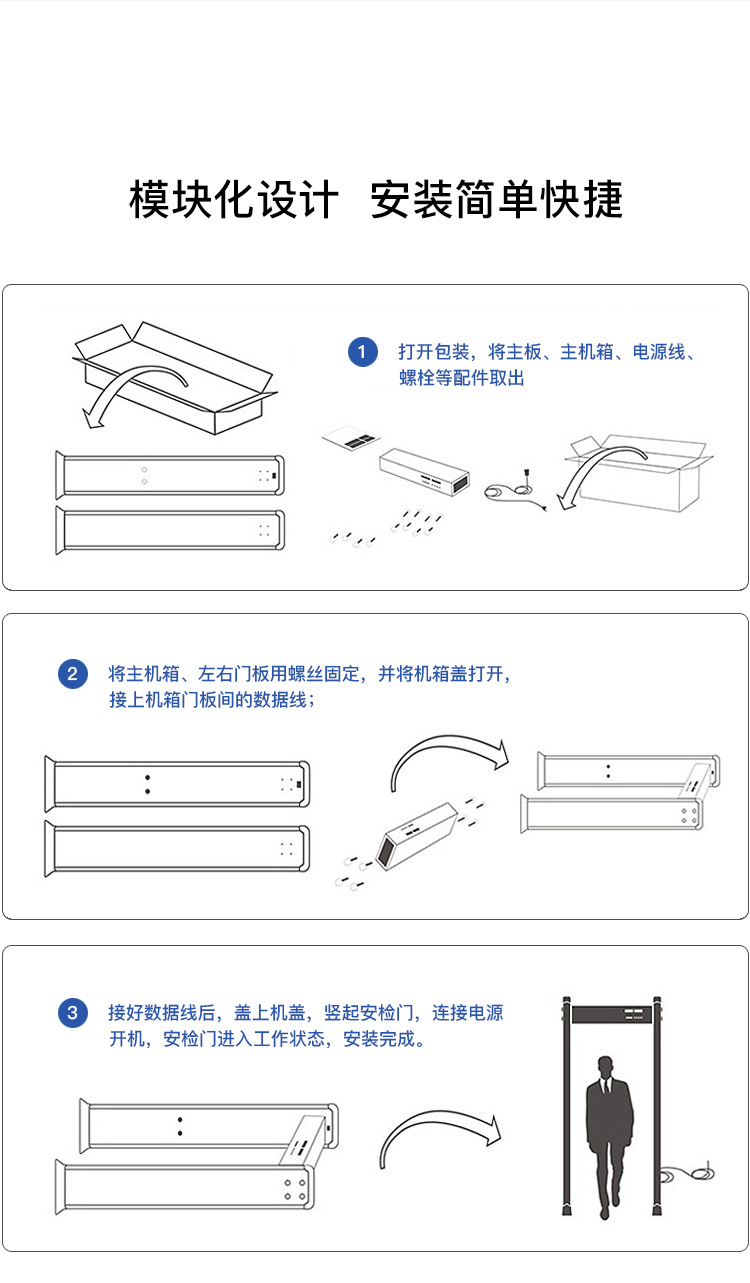 模块化设计 安装简单快捷

1 打开包装，将主板、主机箱、电源线、螺栓等配件取出

2 将主机箱、左右门板用螺丝固定，并将机箱盖打开，接上机箱门板间的数据线；

3 接好数据线后，盖上机盖，竖起安检门，连接电源开机，安检门进入工作状态，安装完成。