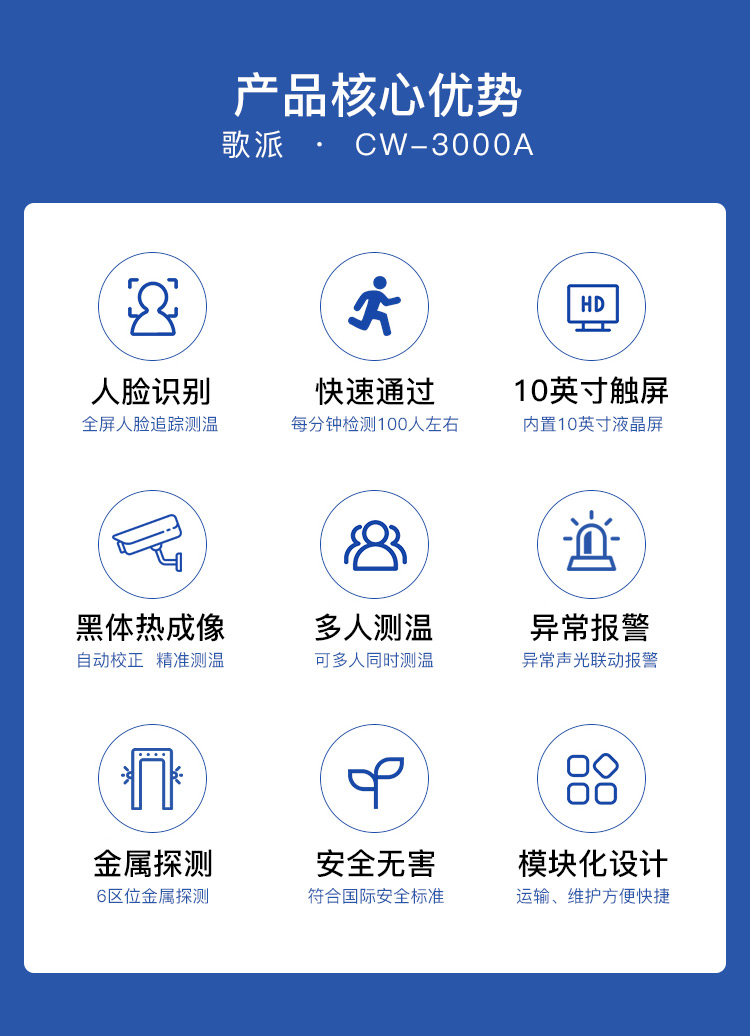 产品核心优势
歌派 · CW-3000A

HD

人脸识别
全屏人脸追踪测温

快速通过
每分钟检测100人左右

10英寸触屏
内置10英寸液晶屏

黑体热成像
自动校正 精准测温

多人测温
可多人同时测温

异常报警
异常声光联动报警

金属探测
6区位金属探测

安全无害
符合国际安全标准

模块化设计
运输、维护方便快捷