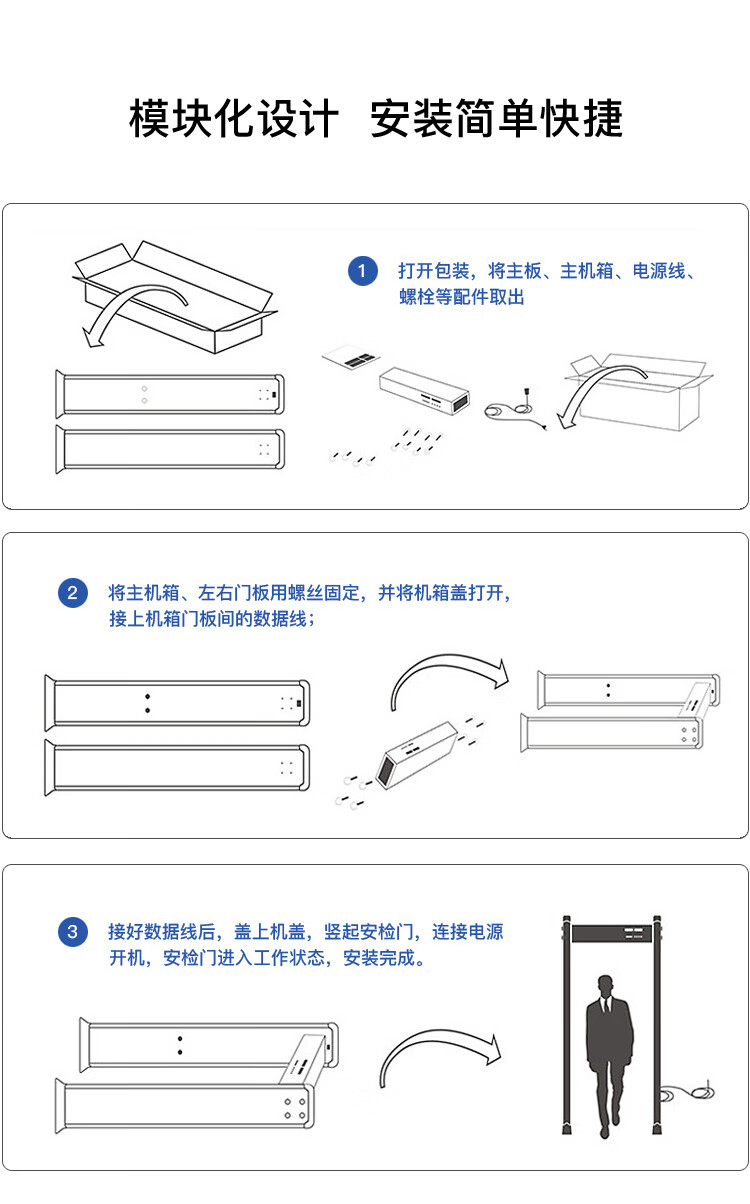 模块化设计　安装简单快捷

1　打开包装，将主板、主机箱、电源线、螺栓等配件取出

2　将主机箱、左右门板用螺丝固定，并将机箱盖打开，接上机箱门板间的数据线；

3　接好数据线后，盖上机盖，竖起安检门，连接电源开机，安检门进入工作状态，安装完成。